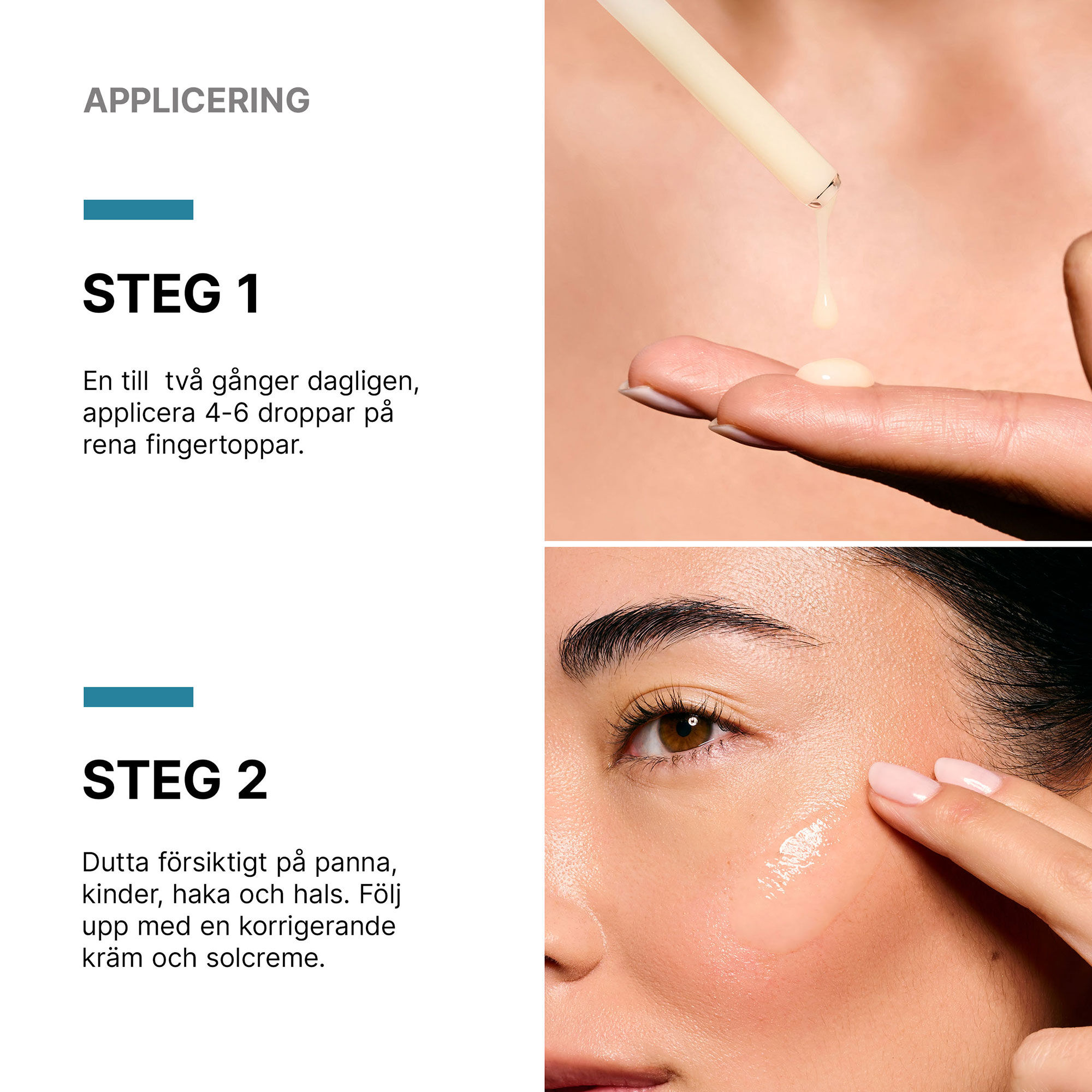 APPLICERING

STEG 1

En till  två gånger dagligen, applicera 4-6 droppar på rena fingertoppar.

STEG 2

Dutta försiktigt på panna, kinder, haka och hals. Följ upp med en korrigerande kräm och solcreme.